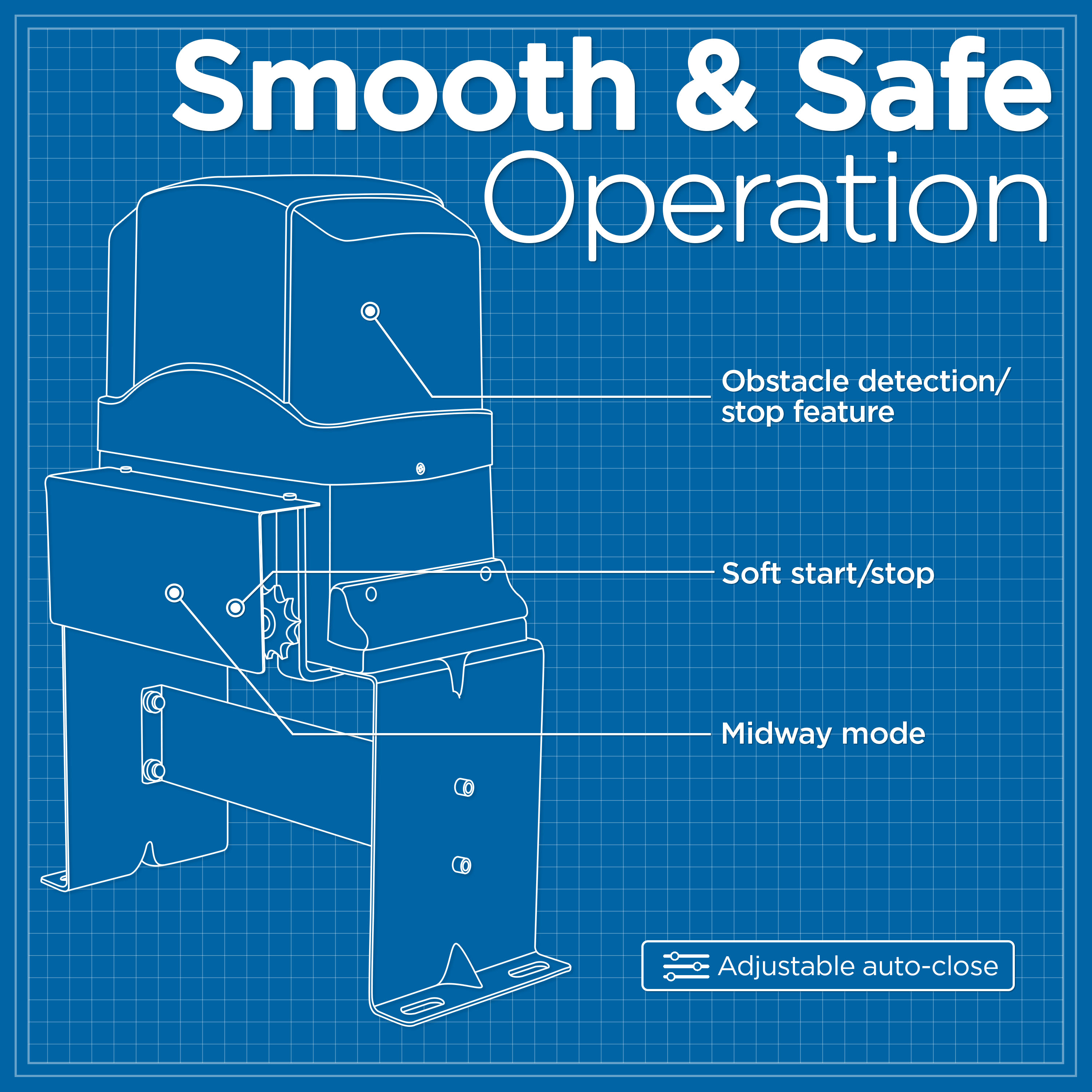 Smooth & Safe
Operation

Obstacle detection/ stop feature

Soft start/stop

Midway mode

Adjustable auto-close